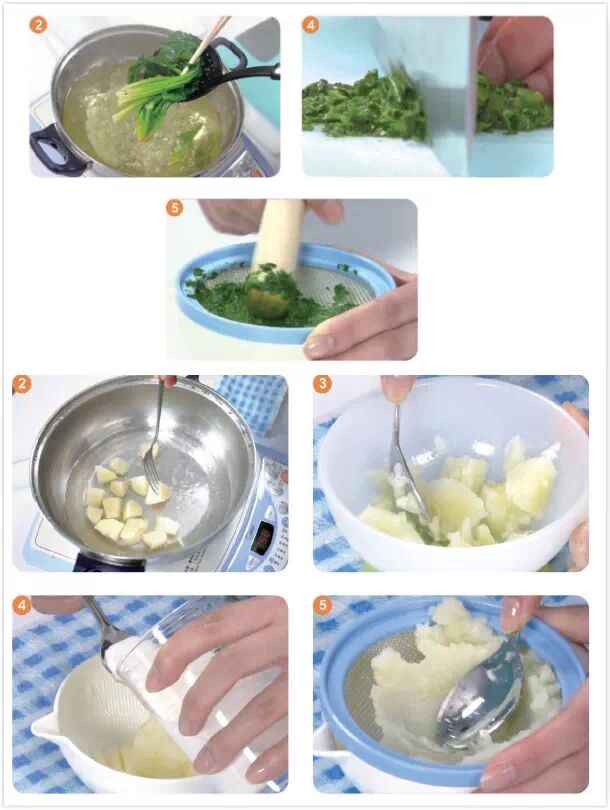 2

4

5

2

3

4

5